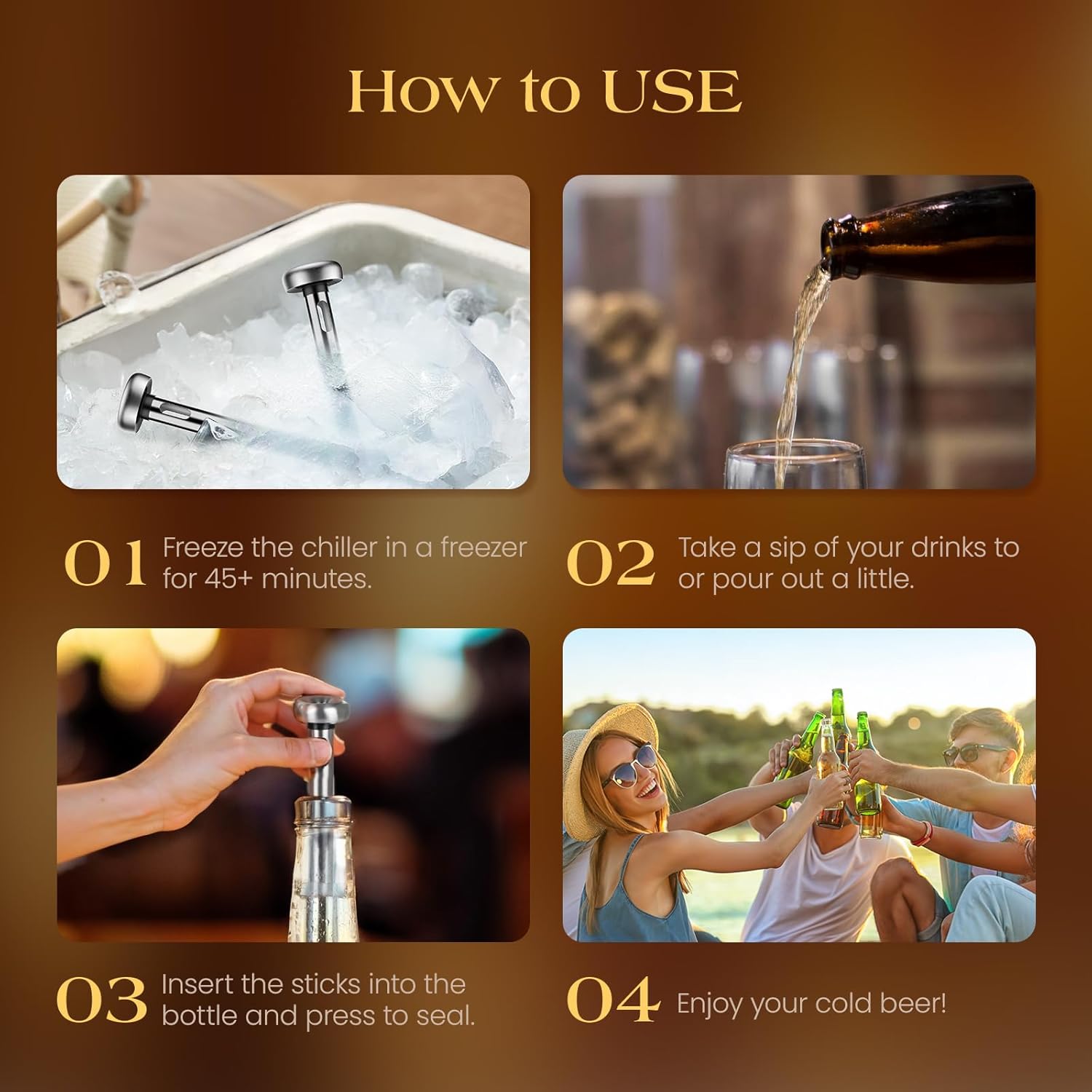 How to USE

01 Freeze the chiller in a freezer for 45+ minutes.

02 Take a sip of your drinks to or pour out a little.

03 Insert the sticks into the bottle and press to seal.

04 Enjoy your cold beer!